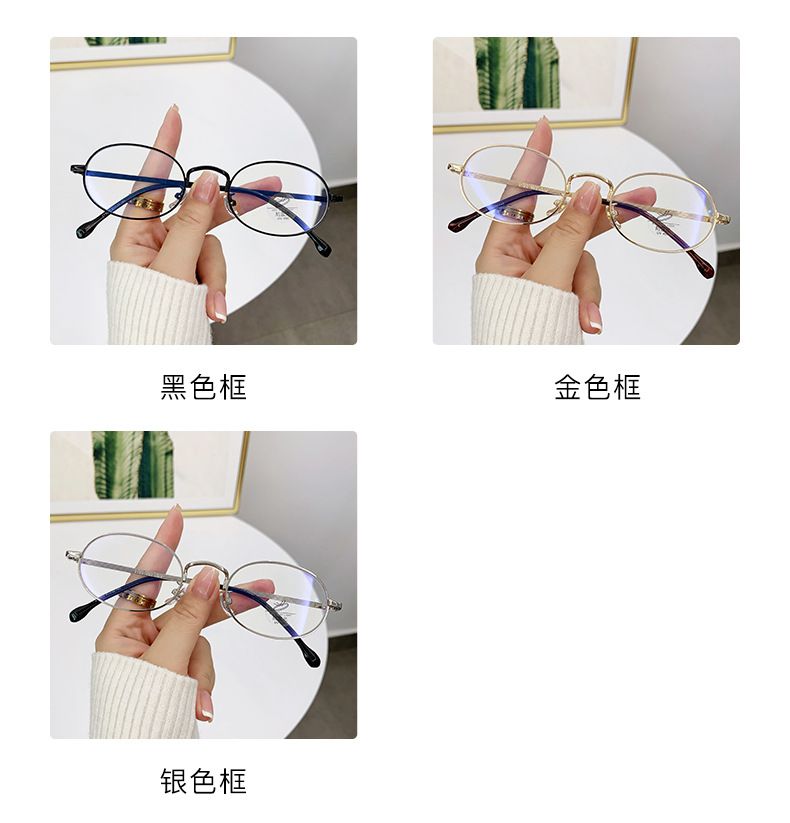 黑色框

金色框

银色框